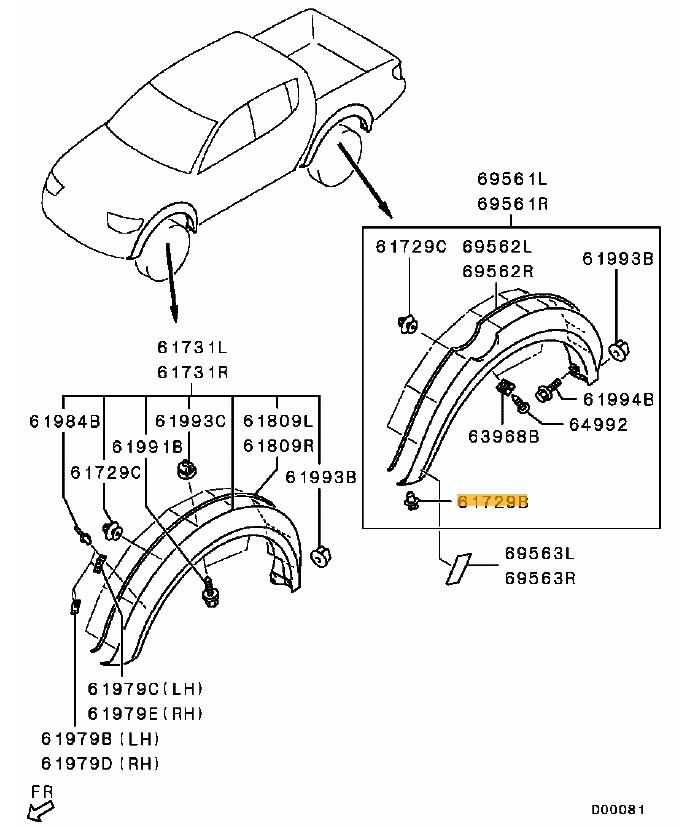 69561L
69561R

61729C
69562L
69562R
61993B
61994B
64992
63968B
61729B
69563L
69563R

61731L
61731R
61984B
61993C
61809L
61809R
61991B
61729C
61993B
61979C(LH)
61979E(RH)
61979B(LH)
61979D(RH)

FR
D00081