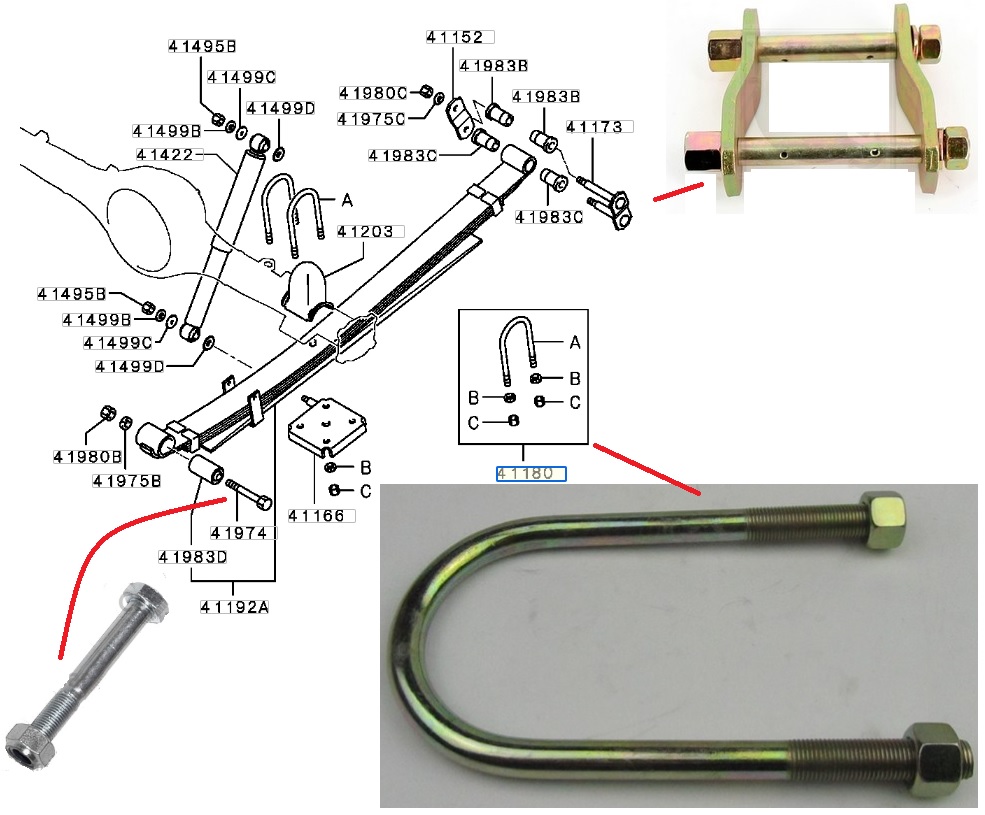 41495B
41499C
41499D
41499B
41422
41152
41983B
41980C
41975C
41983B
41173
41983C
41983C
A
41203
41495B
41499B
41499C
41499D
A
B
B
C
C
41180
41980B
41975B
B
C
41166
41974
41983D
41192A